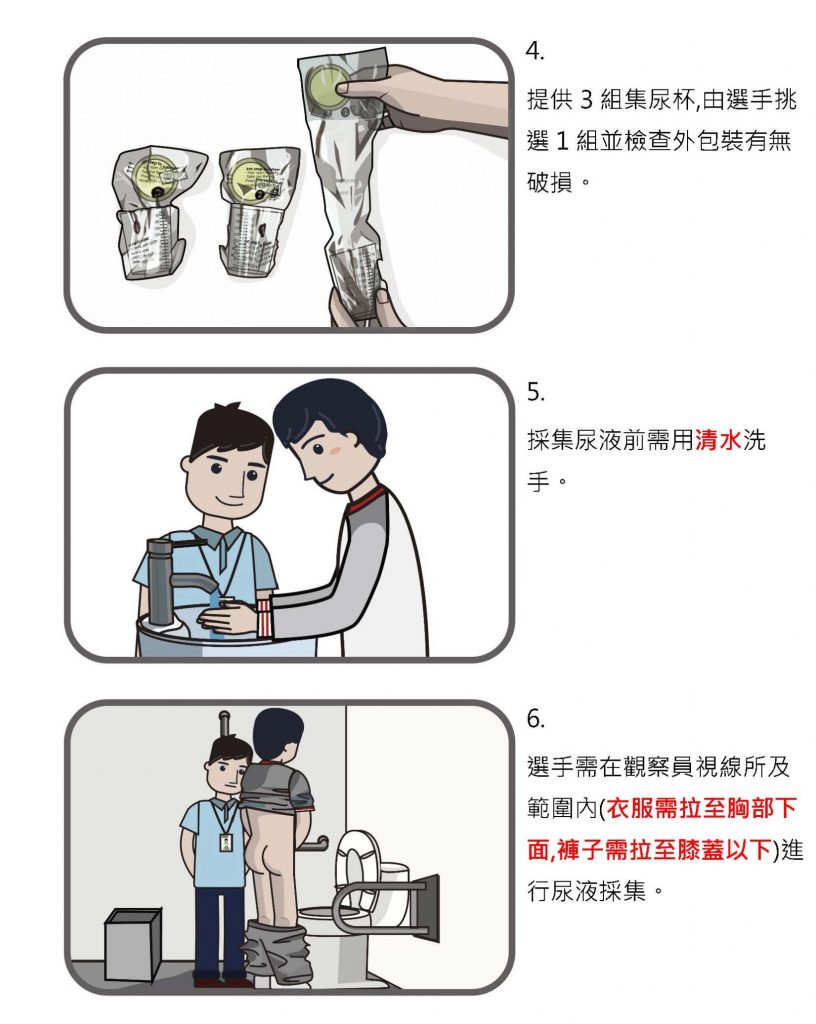 4.

提供 3 組集尿杯,由選手挑選 1 組並檢查外包裝有無破損。

5.

採集尿液前需用清水洗手。

6.

選手需在觀察員視線所及範圍內(衣服需拉至胸部下面,褲子需拉至膝蓋以下)進行尿液採集。